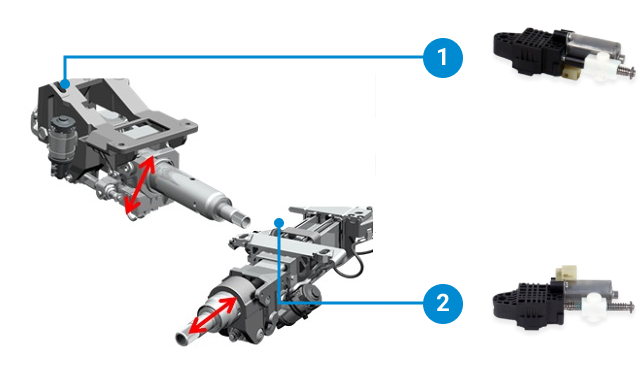 1

2